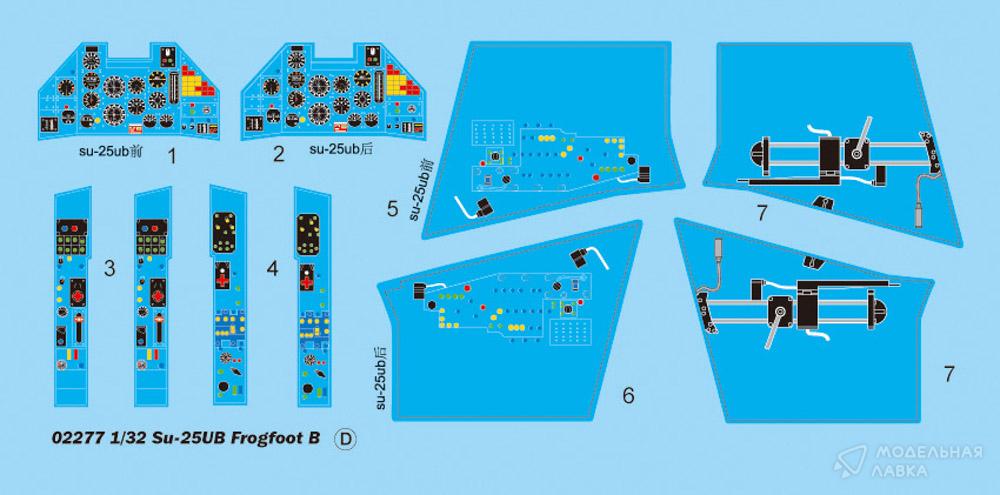 su-25ub前 1

2 su-25ub后

3

4

5 su-25ub前

7

su-25ub后

6

7

02277 1/32 Su-25UB Frogfoot B D

МОДЕЛЬНАЯ ЛАВКА