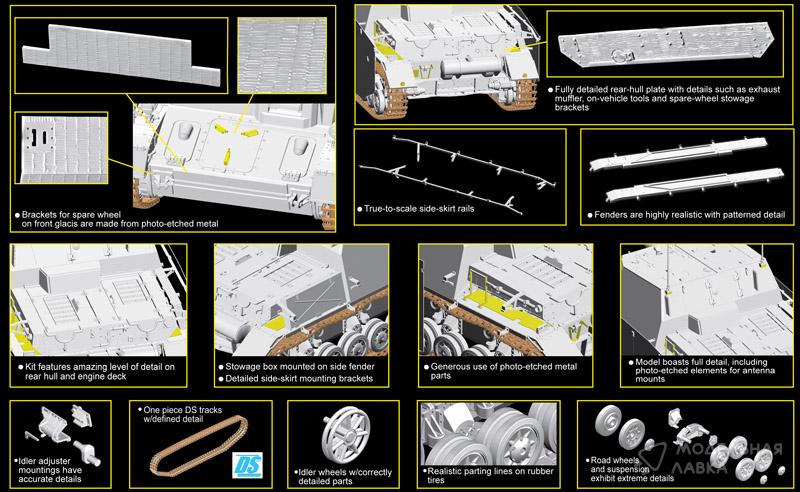 ● Brackets for spare wheel on front glacis are made from photo-etched metal

● Fully detailed rear-hull plate with details such as exhaust muffler, on-vehicle tools and spare-wheel stowage brackets

● True-to-scale side-skirt rails

● Fenders are highly realistic with patterned detail

● Kit features amazing level of detail on rear hull and engine deck

● Stowage box mounted on side fender
● Detailed side-skirt mounting brackets

● Generous use of photo-etched metal parts

● Model boasts full detail, including photo-etched elements for antenna mounts

● Idler adjuster mountings have accurate details

● One piece DS tracks w/defined detail

DS

● Idler wheels w/correctly detailed parts

● Realistic parting lines on rubber tires

● Road wheels and suspension exhibit extreme details

МОДЕЛЬНАЯ ЛАВКА