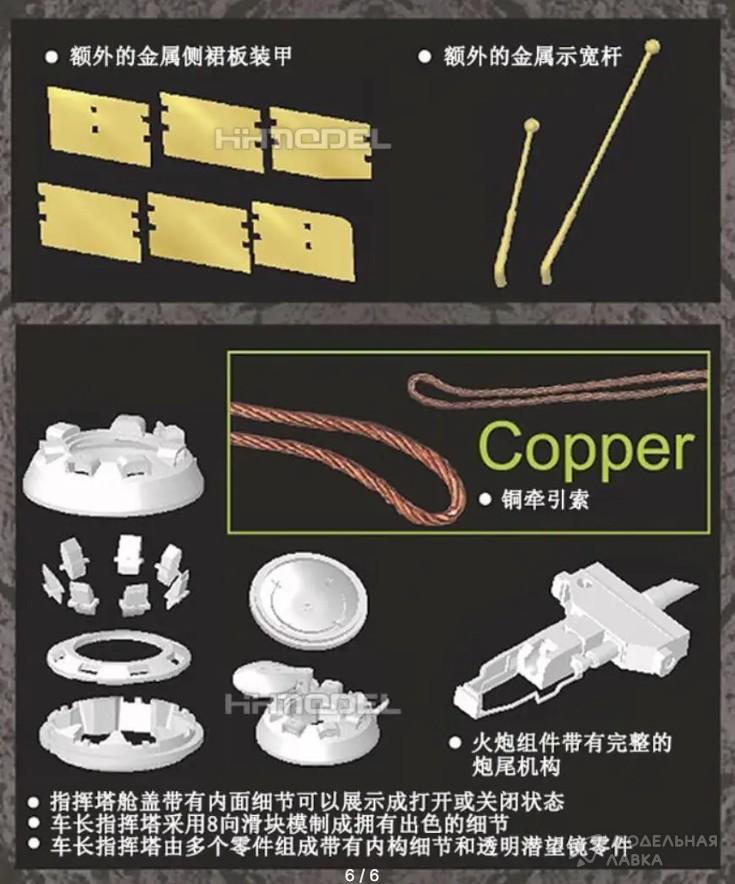 ● 额外的金属侧裙板装甲

● 额外的金属示宽杆

HiMODEL

Copper

● 铜牵引索

HiMODEL

● 火炮组件带有完整的炮尾机构

● 指挥塔舱盖带有内面细节可以展示成打开或关闭状态
● 车长指挥塔采用8向滑块模制成拥有出色的细节
● 车长指挥塔由多个零件组成带有内构细节和透明潜望镜零件

МОДЕЛЬНАЯ ЛАВКА

6 / 6