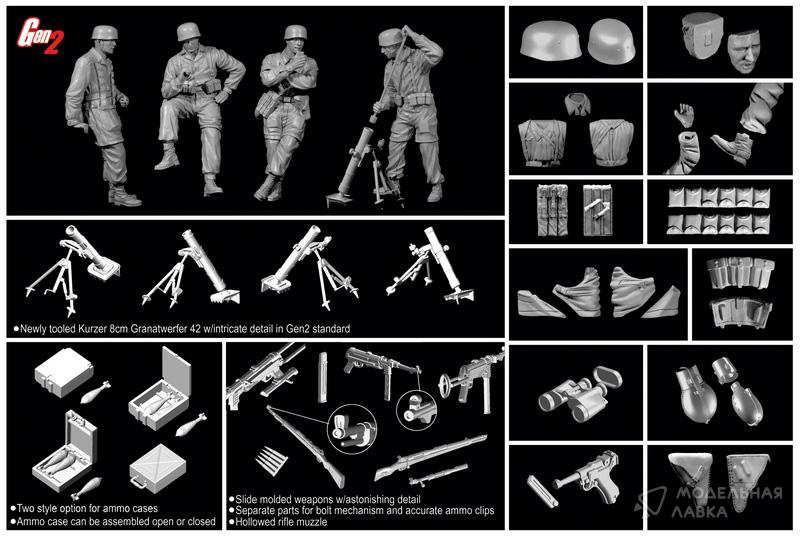 Gen2

●Newly tooled Kurzer 8cm Granatwerfer 42 w/intricate detail in Gen2 standard

●Two style option for ammo cases
●Ammo case can be assembled open or closed

●Slide molded weapons w/astonishing detail
●Separate parts for bolt mechanism and accurate ammo clips
●Hollowed rifle muzzle

МОДЕЛЬНАЯ ЛАВКА