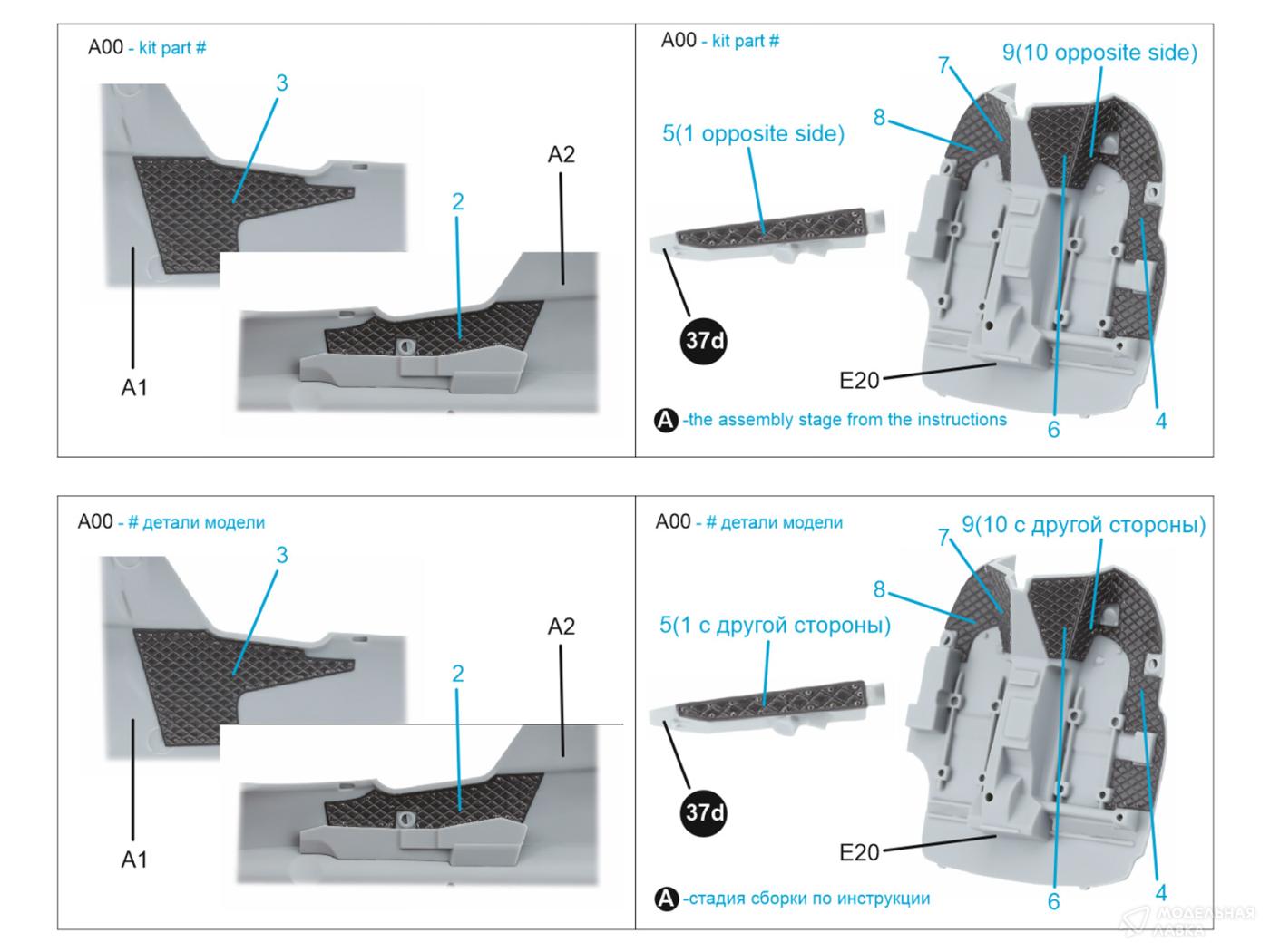 A00 - kit part #

3

A2

2

A1

A00 - kit part #

7

9(10 opposite side)

8

5(1 opposite side)

37d

E20

A -the assembly stage from the instructions

6

4

A00 - # детали модели

3

A2

2

A1

A00 - # детали модели

7

9(10 с другой стороны)

8

5(1 с другой стороны)

37d

E20

A -стадия сборки по инструкции

6

4

МОДЕЛЬНАЯ ЛАВКА