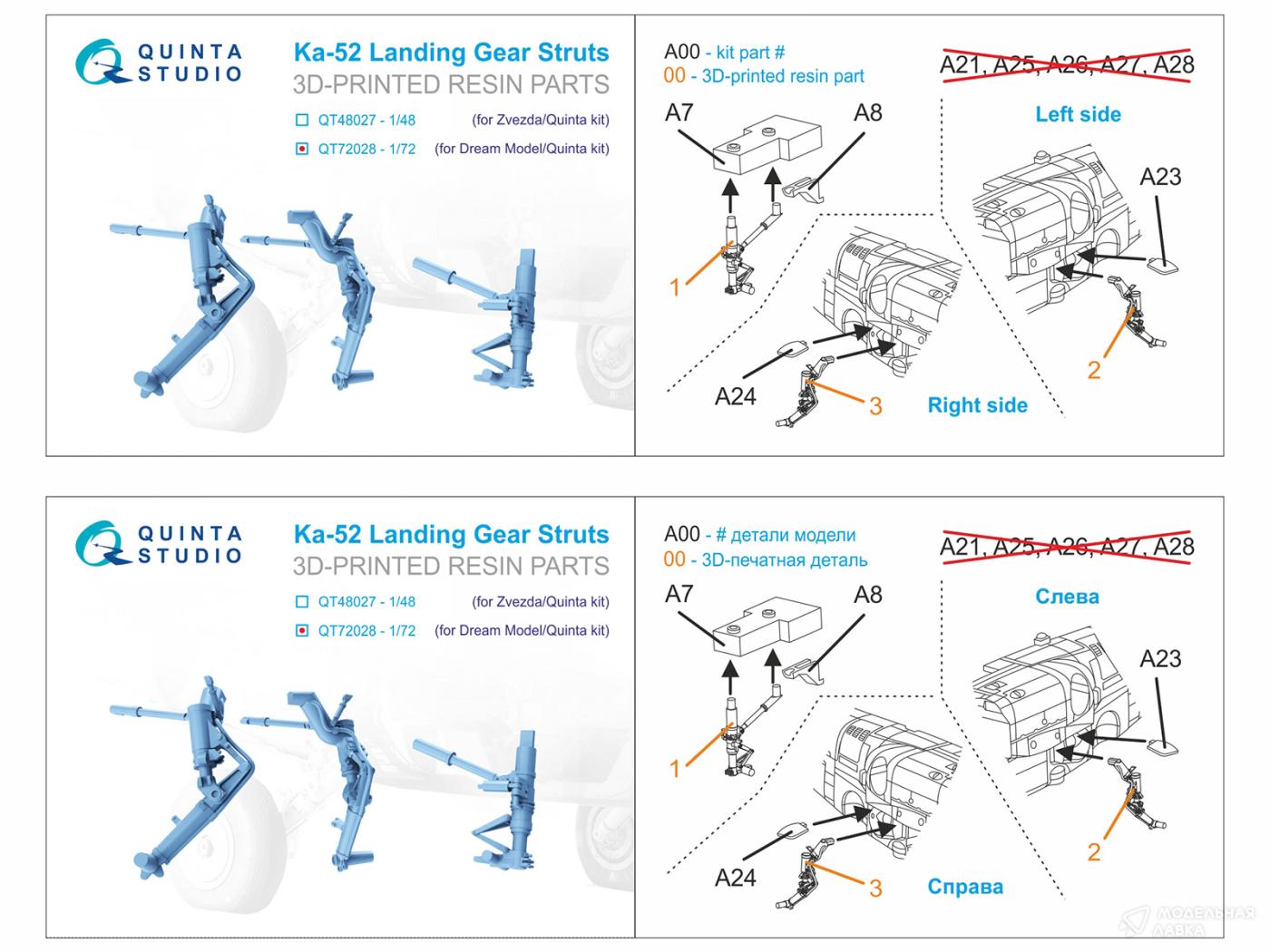 QUINTA STUDIO

Ka-52 Landing Gear Struts
3D-PRINTED RESIN PARTS

QT48027 - 1/48 (for Zvezda/Quinta kit)
QT72028 - 1/72 (for Dream Model/Quinta kit)

A00 - kit part #
00 - 3D-printed resin part

A21, A25, A26, A27, A28

A7
A8
1
Left side
A23
2
A24
3
Right side

QUINTA STUDIO

Ka-52 Landing Gear Struts
3D-PRINTED RESIN PARTS

QT48027 - 1/48 (for Zvezda/Quinta kit)
QT72028 - 1/72 (for Dream Model/Quinta kit)

A00 - # детали модели
00 - 3D-печатная деталь

A21, A25, A26, A27, A28

A7
A8
1
Слева
A23
2
A24
3
Справа

МОДЕЛЬНАЯ ЛАВКА