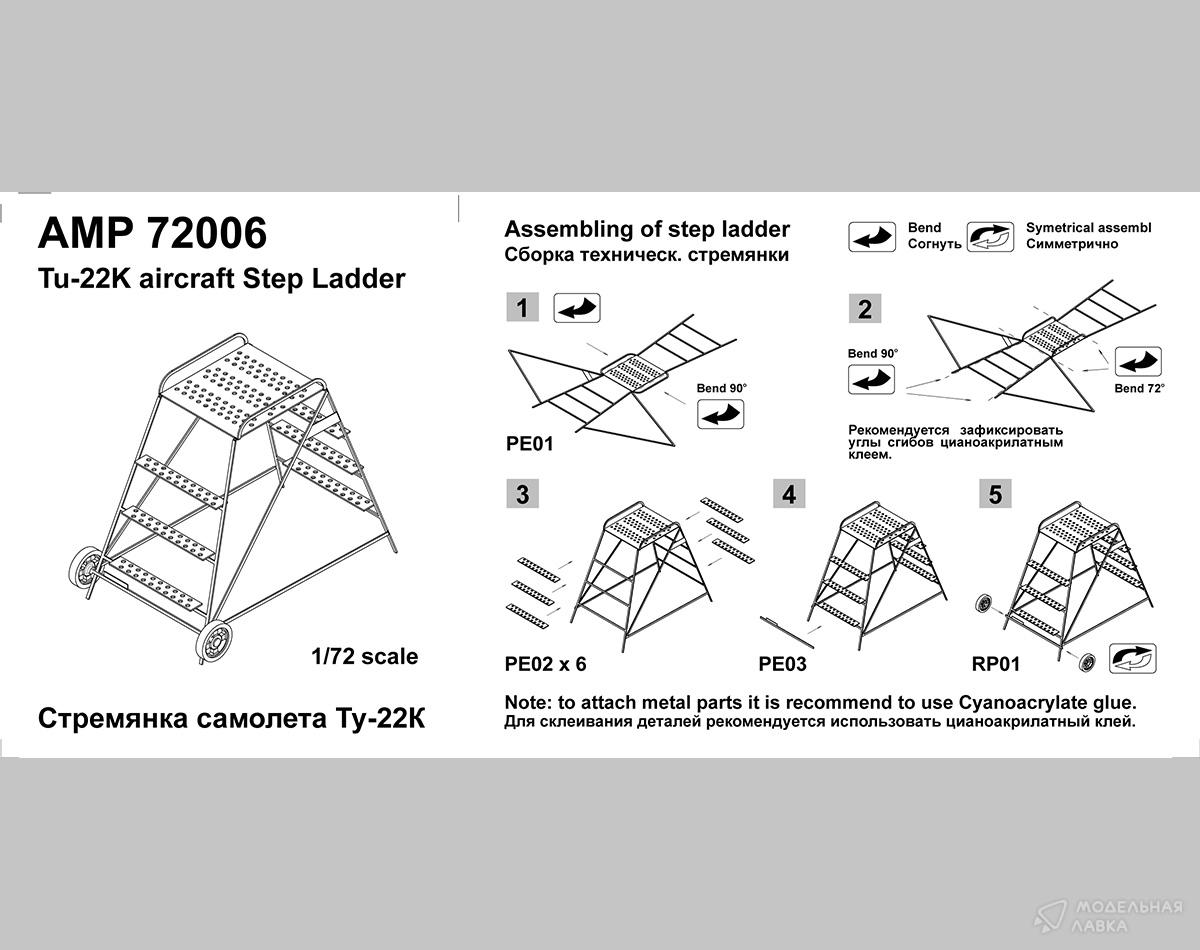 AMP 72006
Tu-22K aircraft Step Ladder

1/72 scale

Стремянка самолета Ту-22К

Assembling of step ladder
Сборка техническ. стремянки

Bend
Согнуть

Symetrical assembl
Симметрично

1

Bend 90°

PE01

2

Bend 90°

Bend 72°

Рекомендуется зафиксировать углы сгибов цианоакрилатным клеем.

3

PE02 x 6

4

PE03

5

RP01

Note: to attach metal parts it is recommend to use Cyanoacrylate glue.
Для склеивания деталей рекомендуется использовать цианоакрилатный клей.

МОДЕЛЬНАЯ ЛАВКА