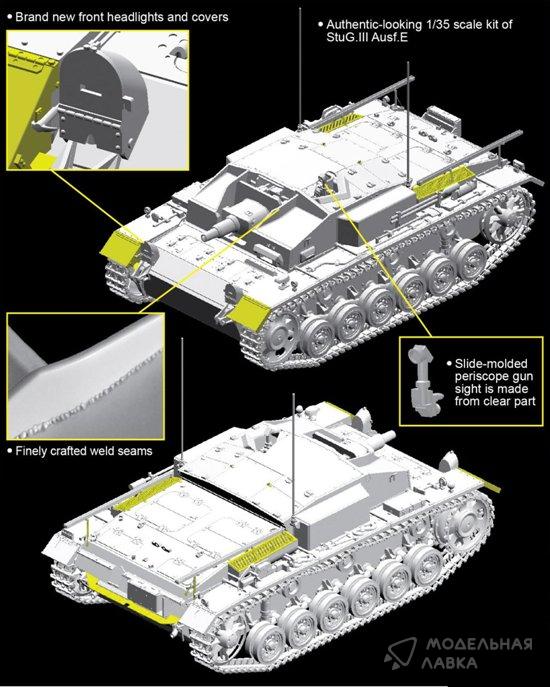 • Brand new front headlights and covers

• Authentic-looking 1/35 scale kit of StuG.III Ausf.E

• Slide-molded periscope gun sight is made from clear part

• Finely crafted weld seams

МОДЕЛЬНАЯ ЛАВКА