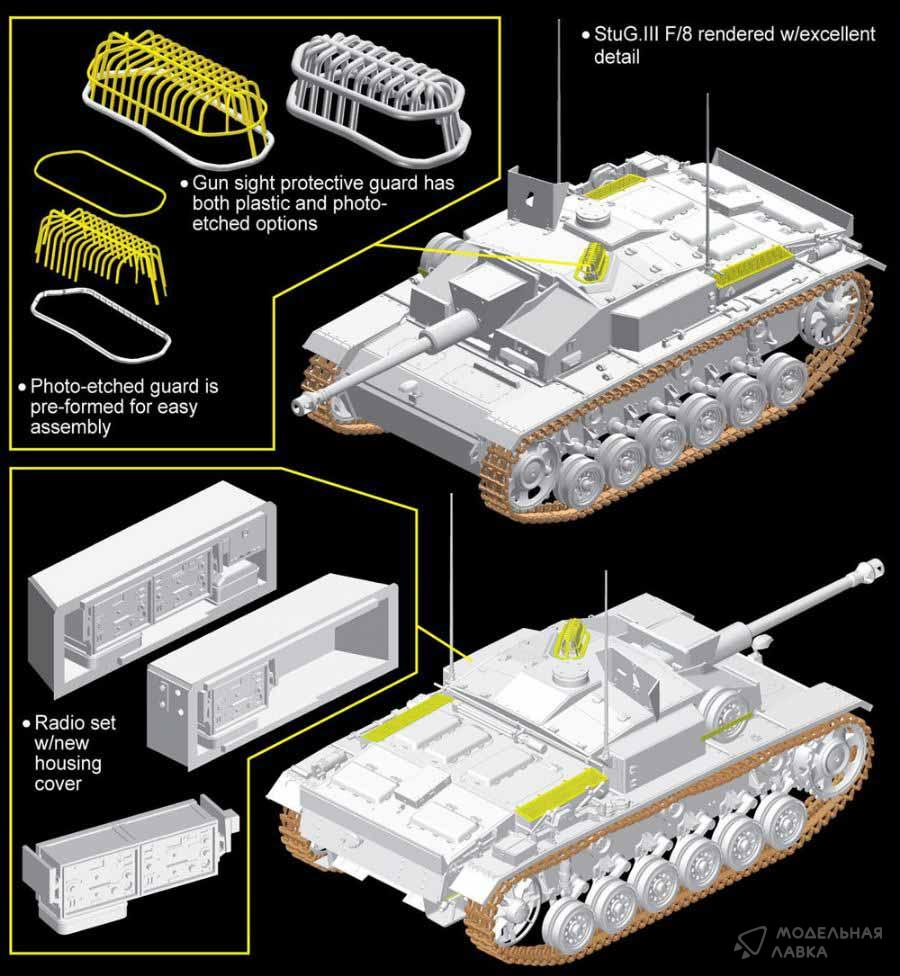 • StuG.III F/8 rendered w/excellent detail

• Gun sight protective guard has both plastic and photo-etched options

• Photo-etched guard is pre-formed for easy assembly

• Radio set w/new housing cover

МОДЕЛЬНАЯ ЛАВКА