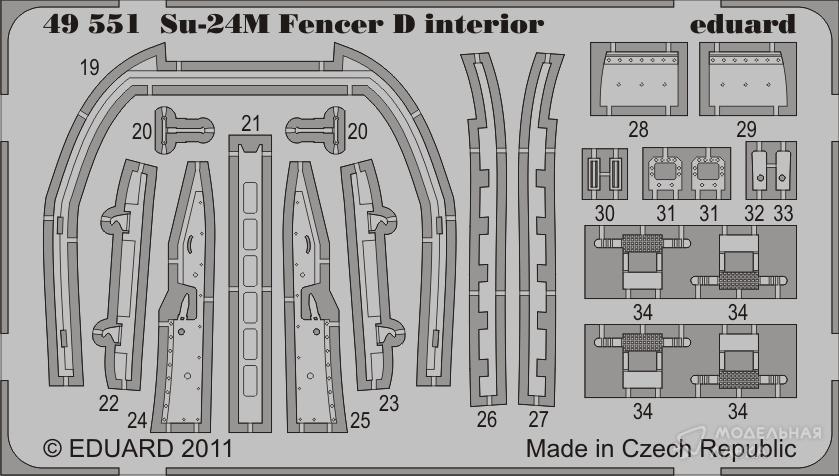 49 551 Su-24M Fencer D interior

eduard

19

20

21

20

28

29

30

31

31

32

33

34

34

34

34

22

24

25

23

26

27

© EDUARD 2011

Made in Czech Republic

МОДЕЛЬНАЯ