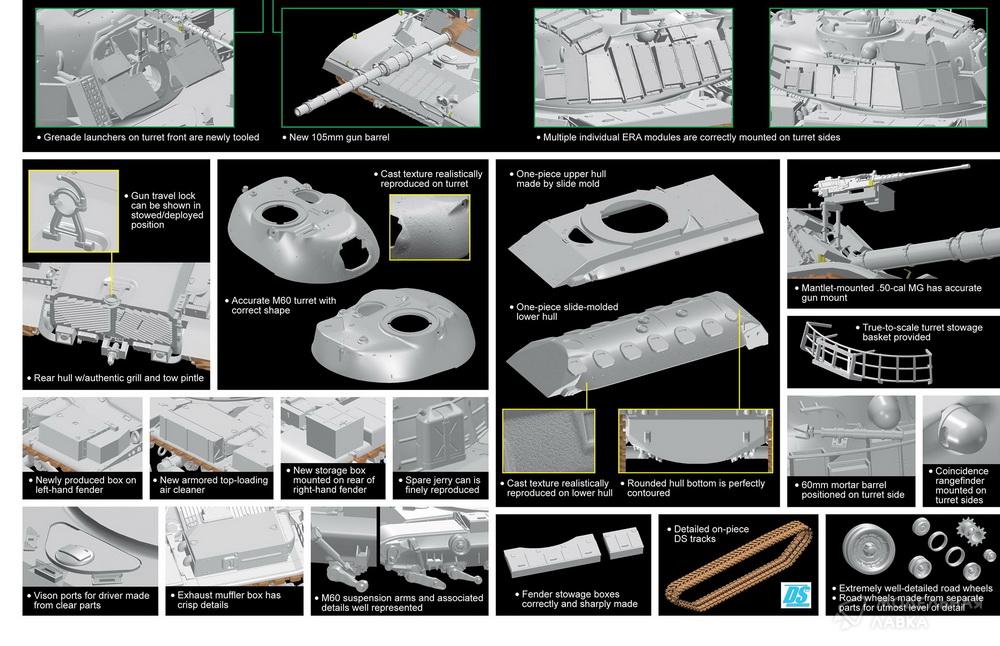 • Grenade launchers on turret front are newly tooled

• New 105mm gun barrel

• Multiple individual ERA modules are correctly mounted on turret sides

• Gun travel lock can be shown in stowed/deployed position

• Rear hull w/authentic grill and tow pintle

• Cast texture realistically reproduced on turret

• Accurate M60 turret with correct shape

• One-piece upper hull made by slide mold

• One-piece slide-molded lower hull

• Cast texture realistically reproduced on lower hull

• Rounded hull bottom is perfectly contoured

• Mantlet-mounted .50-cal MG has accurate gun mount

• True-to-scale turret stowage basket provided

• 60mm mortar barrel positioned on turret side

• Coincidence rangefinder mounted on turret sides

• Newly produced box on left-hand fender

• New armored top-loading air cleaner

• New storage box mounted on rear of right-hand fender

• Spare jerry can is finely reproduced

• Vison ports for driver made from clear parts

• Exhaust muffler box has crisp details

• M60 suspension arms and associated details well represented

• Fender stowage boxes correctly and sharply made

• Detailed on-piece DS tracks

DS

• Extremely well-detailed road wheels
• Road wheels made from separate parts for utmost level of detail

ЛАВКА