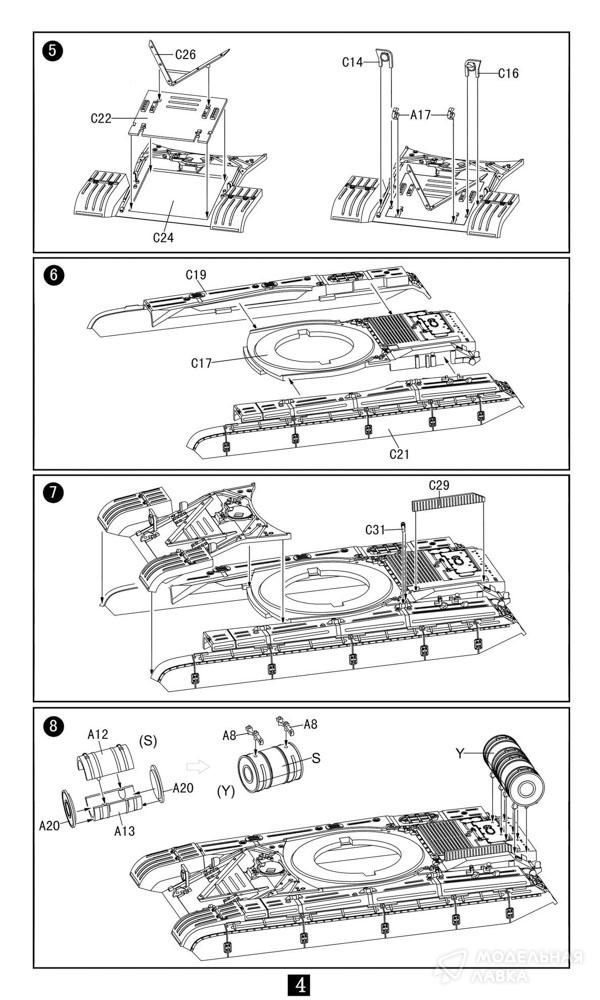 5
C26
C22
C24
C14
C16
A17

6
C19
C17
C21

7
C29
C31

8
A12
(S)
A20
A20
A13
A8
A8
S
(Y)
Y

МОДЕЛЬНАЯ ЛАВКА

4