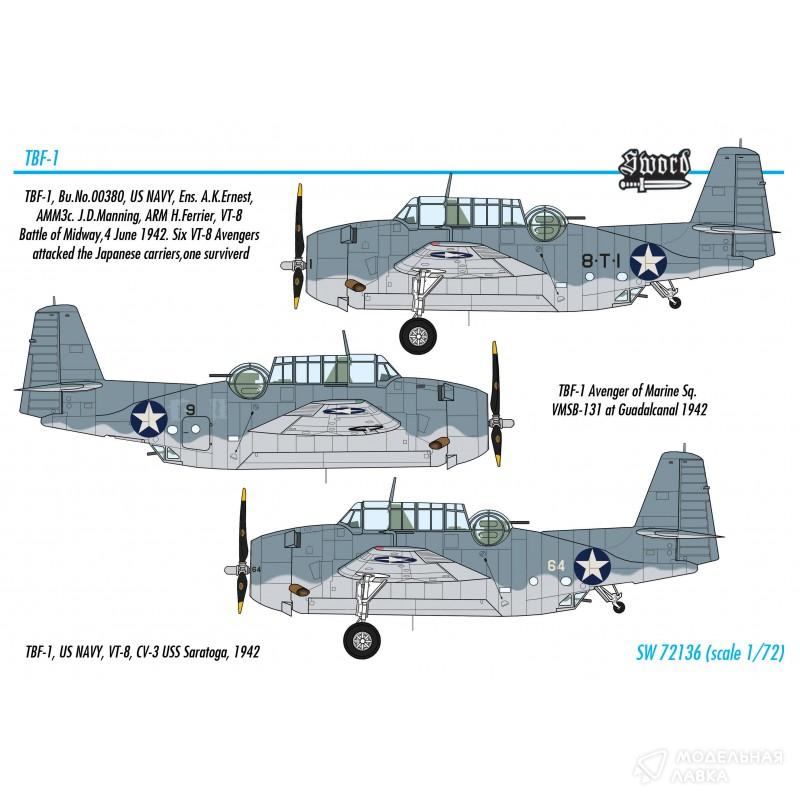 TBF-1

Sword

TBF-1, Bu.No.00380, US NAVY, Ens. A.K.Ernest, AMM3c. J.D.Manning, ARM H.Ferrier, VT-8 Battle of Midway,4 June 1942. Six VT-8 Avengers attacked the Japanese carriers,one surviverd

1

8·T·1

9

TBF-1 Avenger of Marine Sq. VMSB-131 at Guadalcanal 1942

64

64

TBF-1, US NAVY, VT-8, CV-3 USS Saratoga, 1942

SW 72136 (scale 1/72)

МОДЕЛЬНАЯ ЛАВКА