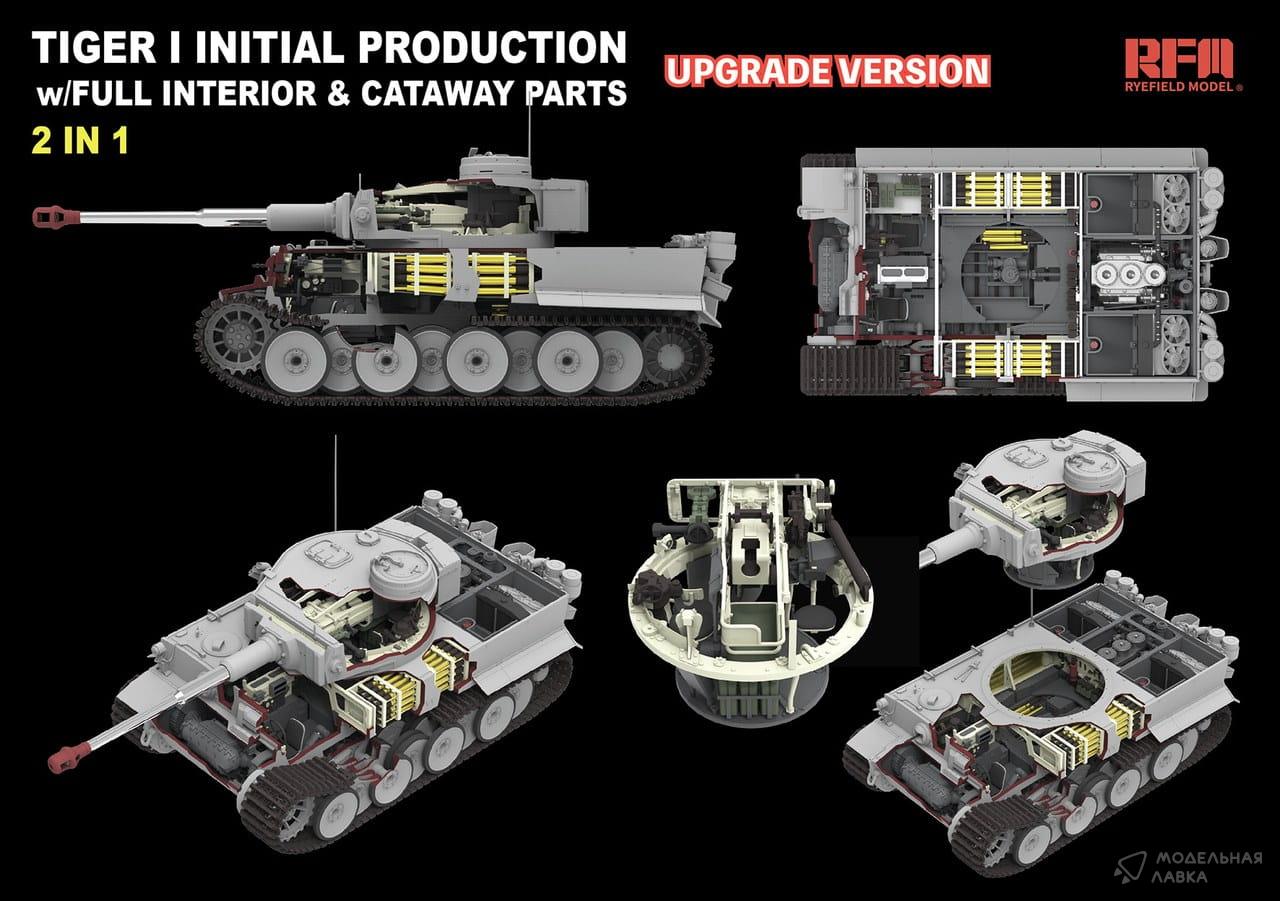 TIGER I INITIAL PRODUCTION
w/FULL INTERIOR & CATAWAY PARTS
2 IN 1

UPGRADE VERSION

RFM
RYEFIELD MODEL®

МОДЕЛЬНАЯ ЛАВКА