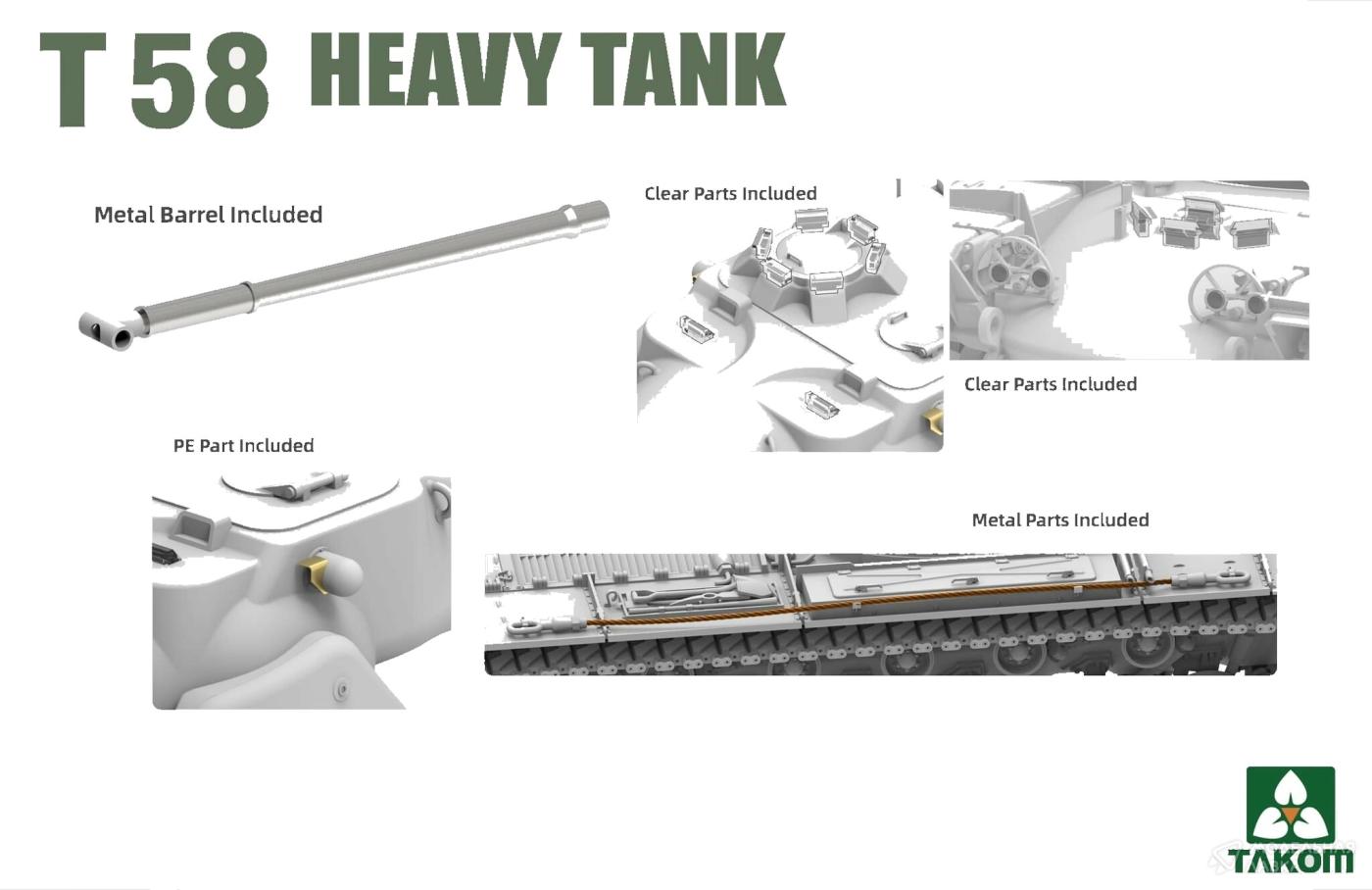 T 58 HEAVY TANK

Metal Barrel Included

Clear Parts Included

Clear Parts Included

PE Part Included

Metal Parts Included

TAKOM