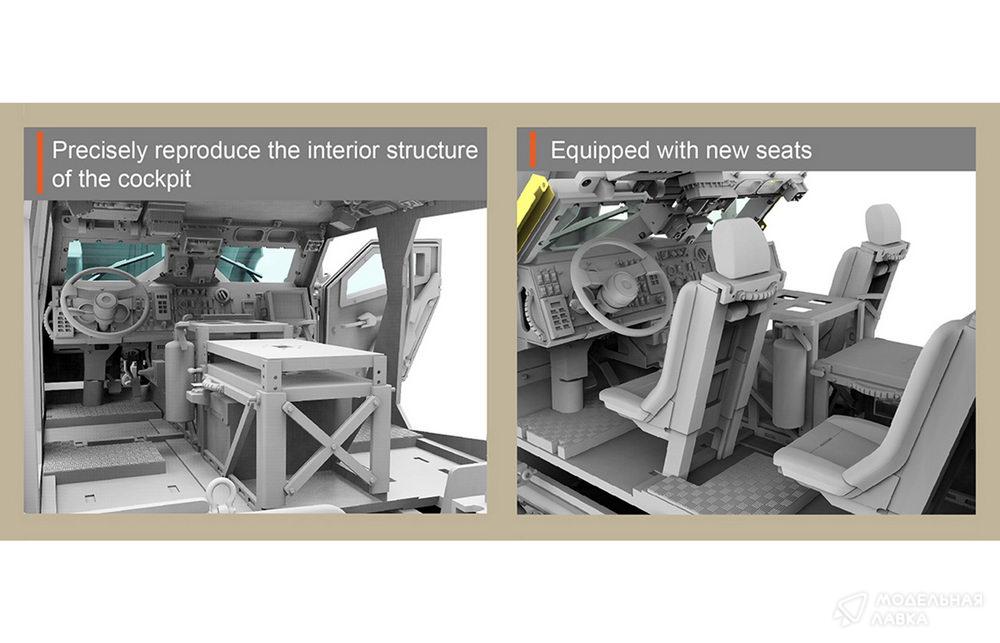 Precisely reproduce the interior structure of the cockpit

Equipped with new seats

МОДЕЛЬНАЯ ЛАВКА