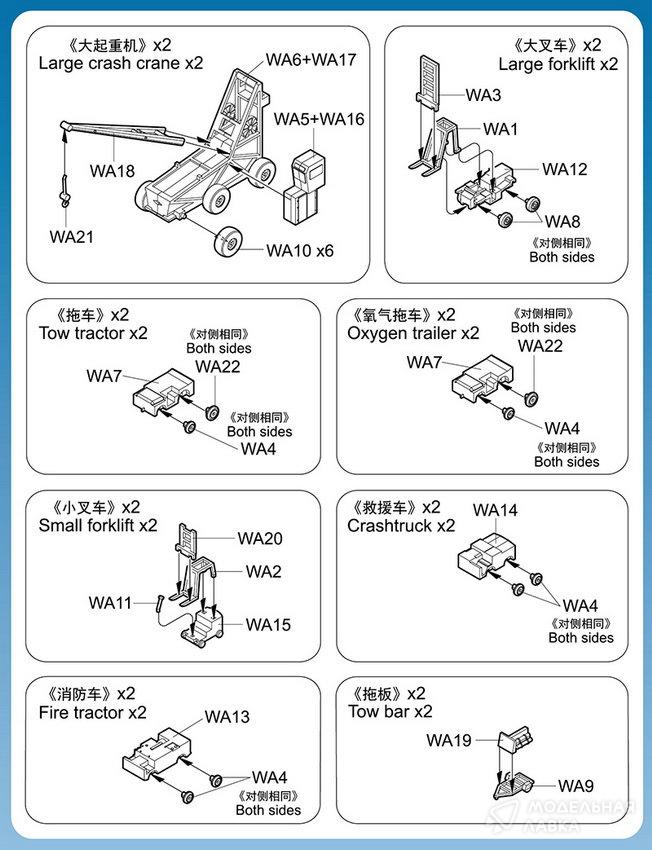 《大起重机》x2
Large crash crane x2
WA6+WA17
WA5+WA16
WA18
WA21
WA10 x6

《大叉车》x2
Large forklift x2
WA3
WA1
WA12
WA8
《对侧相同》
Both sides

《拖车》x2
Tow tractor x2
《对侧相同》
Both sides
WA22
WA7
《对侧相同》
Both sides
WA4

《氧气拖车》x2
Oxygen trailer x2
《对侧相同》
Both sides
WA22
WA7
WA4
《对侧相同》
Both sides

《小叉车》x2
Small forklift x2
WA20
WA2
WA11
WA15

《救援车》x2
Crashtruck x2
WA14
WA4
《对侧相同》
Both sides

《消防车》x2
Fire tractor x2
WA13
WA4
《对侧相同》
Both sides

《拖板》x2
Tow bar x2
WA19
WA9

МОДЕЛЬНАЯ ЛАВКА