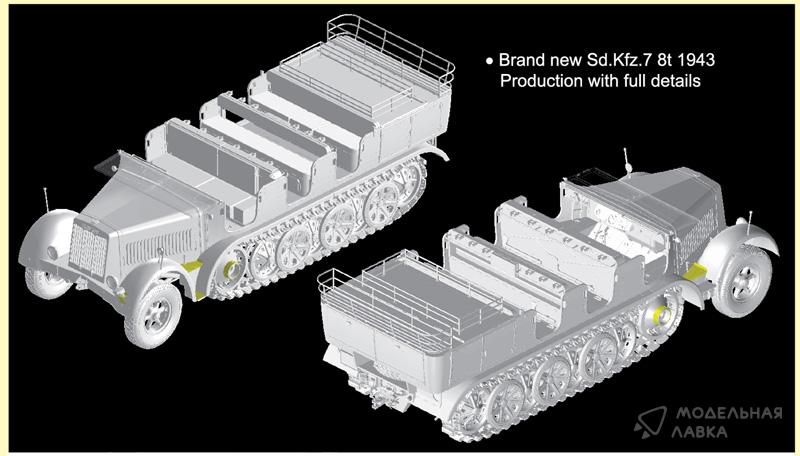 • Brand new Sd.Kfz.7 8t 1943 Production with full details

МОДЕЛЬНАЯ ЛАВКА