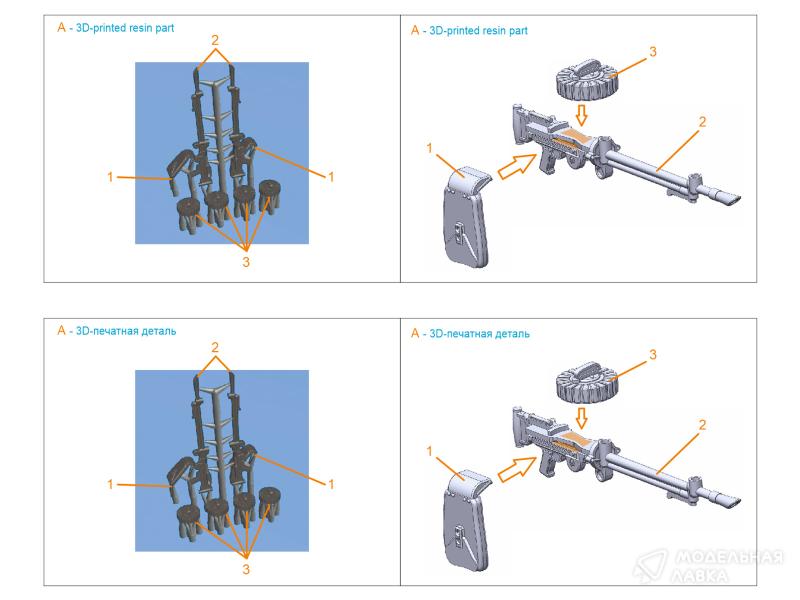 A - 3D-printed resin part

2

1

1

3

A - 3D-printed resin part

3

2

1

A - 3D-печатная деталь

2

1

1

3

A - 3D-печатная деталь

3

2

1

МОДЕЛЬНАЯ ЛАВКА