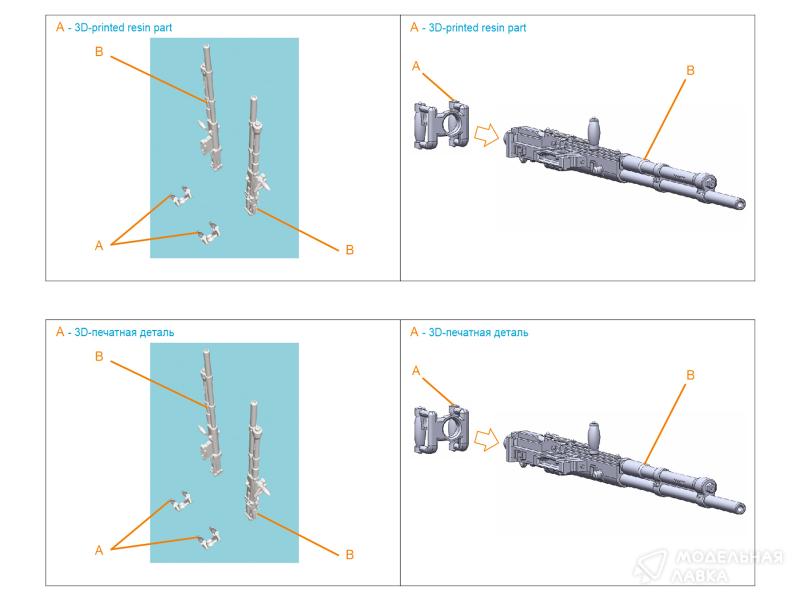 A - 3D-printed resin part

B

A

B

A - 3D-printed resin part

A

B

A - 3D-печатная деталь

B

A

B

A - 3D-печатная деталь

A

B

МОДЕЛЬНАЯ ЛАВКА