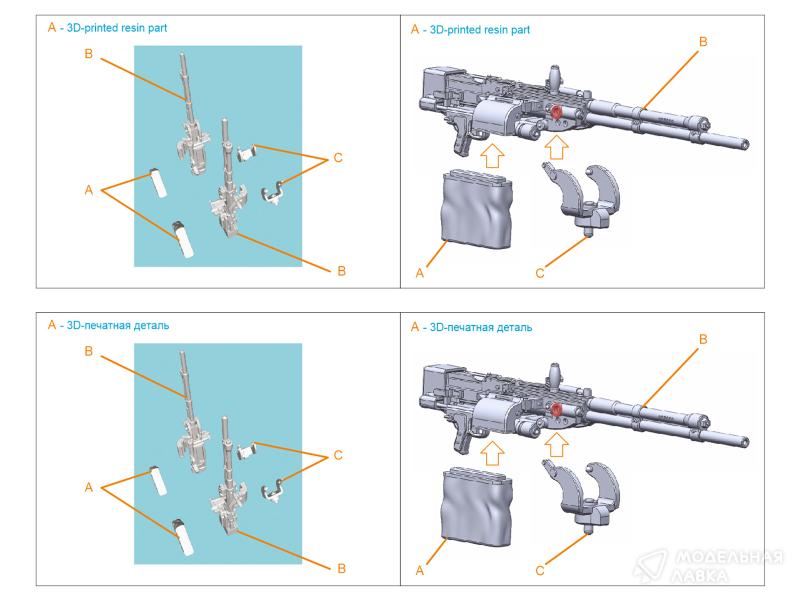 A - 3D-printed resin part

B

C

A

B

A - 3D-printed resin part

B

A

C

A - 3D-печатная деталь

B

C

A

B

A - 3D-печатная деталь

B

A

C

МОДЕЛЬНАЯ ЛАВКА