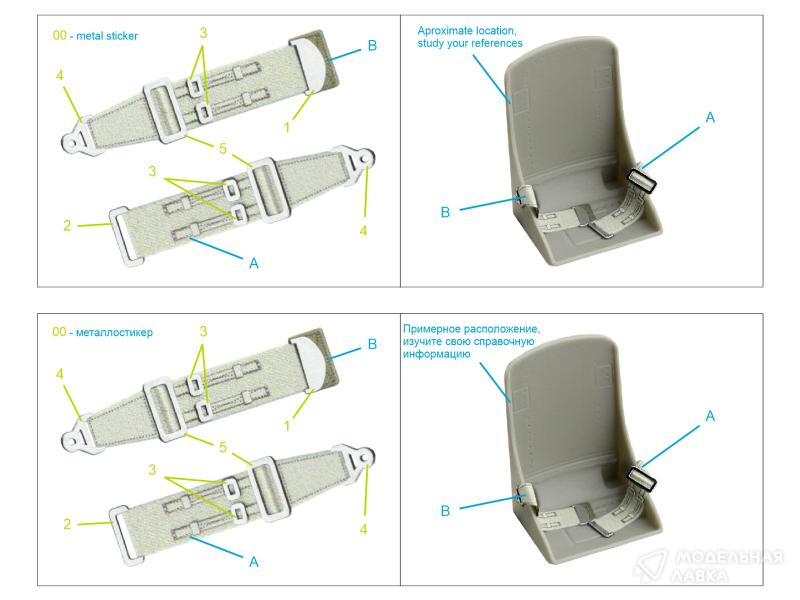 00 - metal sticker

3

B

4

1

5

3

4

2

A

Aproximate location, study your references

A

B

00 - металлостикер

3

B

4

1

5

3

4

2

A

Примерное расположение, изучите свою справочную информацию

A

B

МОДЕЛЬНАЯ ЛАВКА