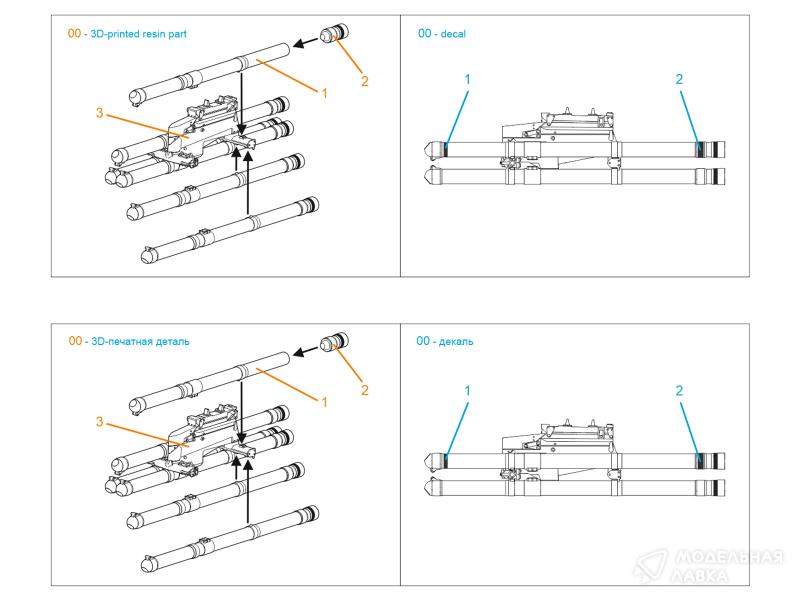 00 - 3D-printed resin part

2

1

3

00 - decal

1

2

00 - 3D-печатная деталь

2

1

3

00 - декаль

1

2

МОДЕЛЬНАЯ ЛАВКА