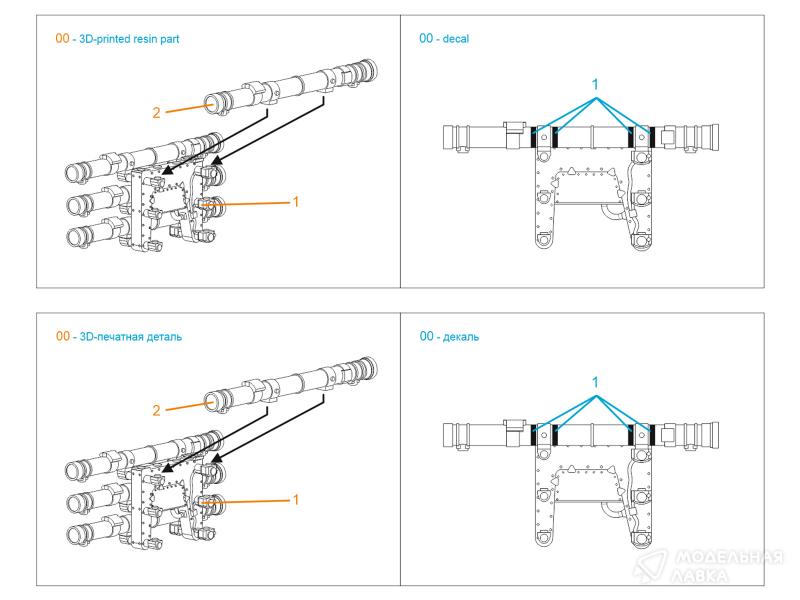 00 - 3D-printed resin part

2

1

00 - decal

1

00 - 3D-печатная деталь

2

1

00 - декаль

1

МОДЕЛЬНАЯ ЛАВКА