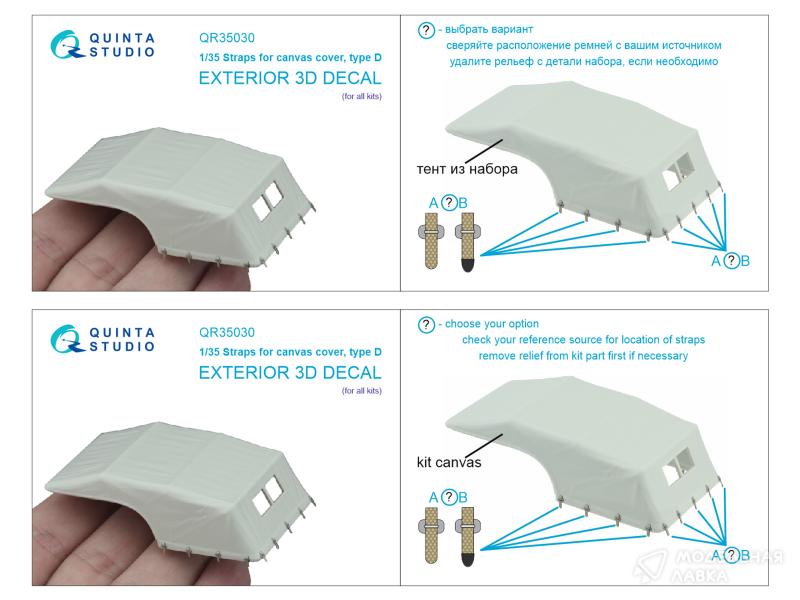 QUINTA STUDIO

QR35030

1/35 Straps for canvas cover, type D

EXTERIOR 3D DECAL

(for all kits)

? - выбрать вариант

сверяйте расположение ремней с вашим источником

удалите рельеф с детали набора, если необходимо

тент из набора

A ? B

A ? B

QUINTA STUDIO

QR35030

1/35 Straps for canvas cover, type D

EXTERIOR 3D DECAL

(for all kits)

? - choose your option

check your reference source for location of straps

remove relief from kit part first if necessary

kit canvas

A ? B

A ? B

МОДЕЛЬНАЯ ЛАВКА