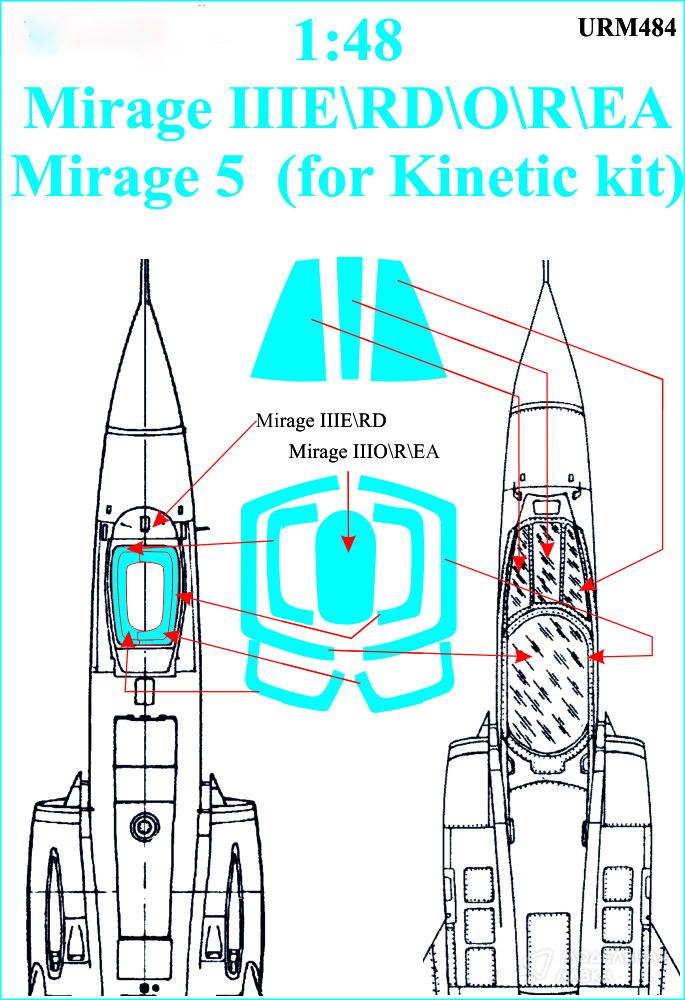 URM484

1:48
Mirage IIIE\RD\O\R\EA
Mirage 5 (for Kinetic kit)

Mirage IIIE\RD
Mirage IIIO\R\EA