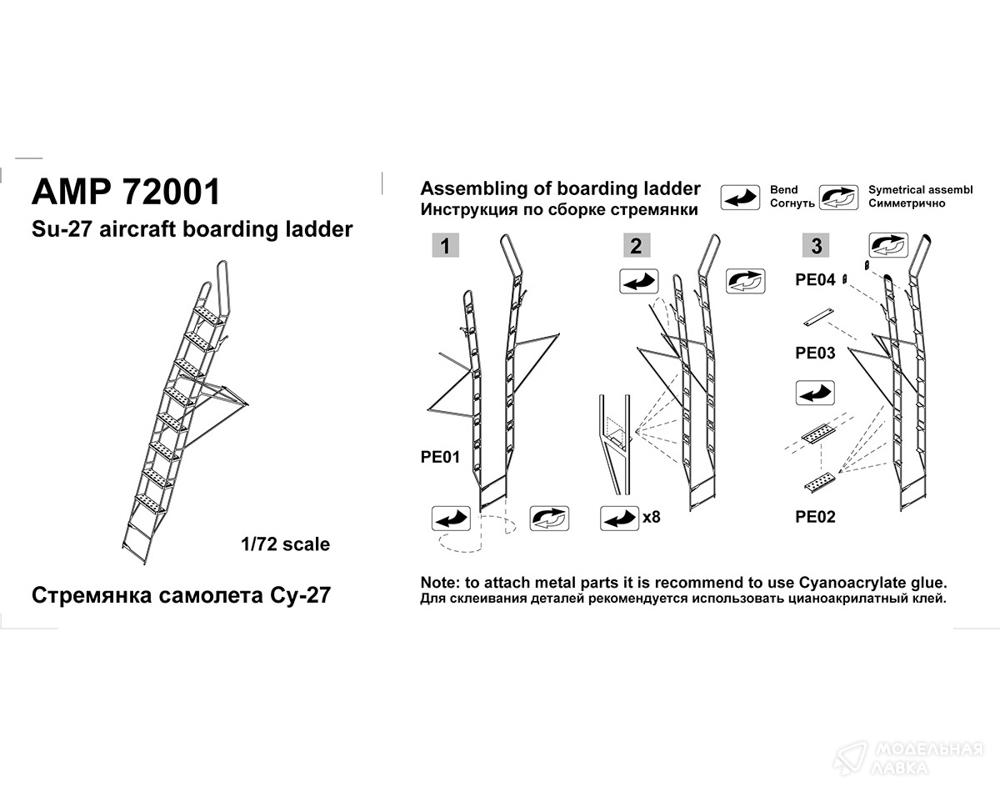 AMP 72001
Su-27 aircraft boarding ladder

1/72 scale

Стремянка самолета Су-27

Assembling of boarding ladder
Инструкция по сборке стремянки

Bend
Согнуть

Symetrical assembl
Симметрично

1

PE01

2

x8

3

PE04

PE03

PE02

Note: to attach metal parts it is recommend to use Cyanoacrylate glue.
Для склеивания деталей рекомендуется использовать цианоакрилатный клей.

МОДЕЛЬНАЯ ЛАВКА