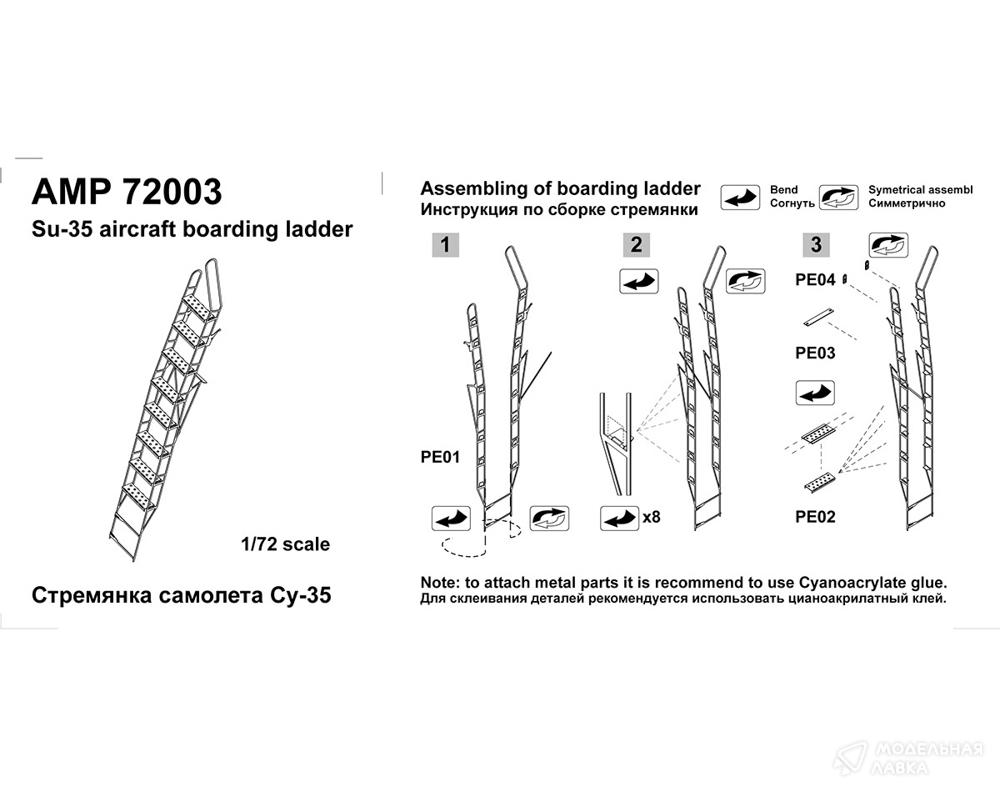 AMP 72003
Su-35 aircraft boarding ladder

1/72 scale

Стремянка самолета Су-35

Assembling of boarding ladder
Инструкция по сборке стремянки

Bend
Согнуть

Symetrical assembl
Симметрично

1

PE01

2

x8

3

PE04

PE03

PE02

Note: to attach metal parts it is recommend to use Cyanoacrylate glue.
Для склеивания деталей рекомендуется использовать цианоакрилатный клей.

МОДЕЛЬНАЯ ЛАВКА