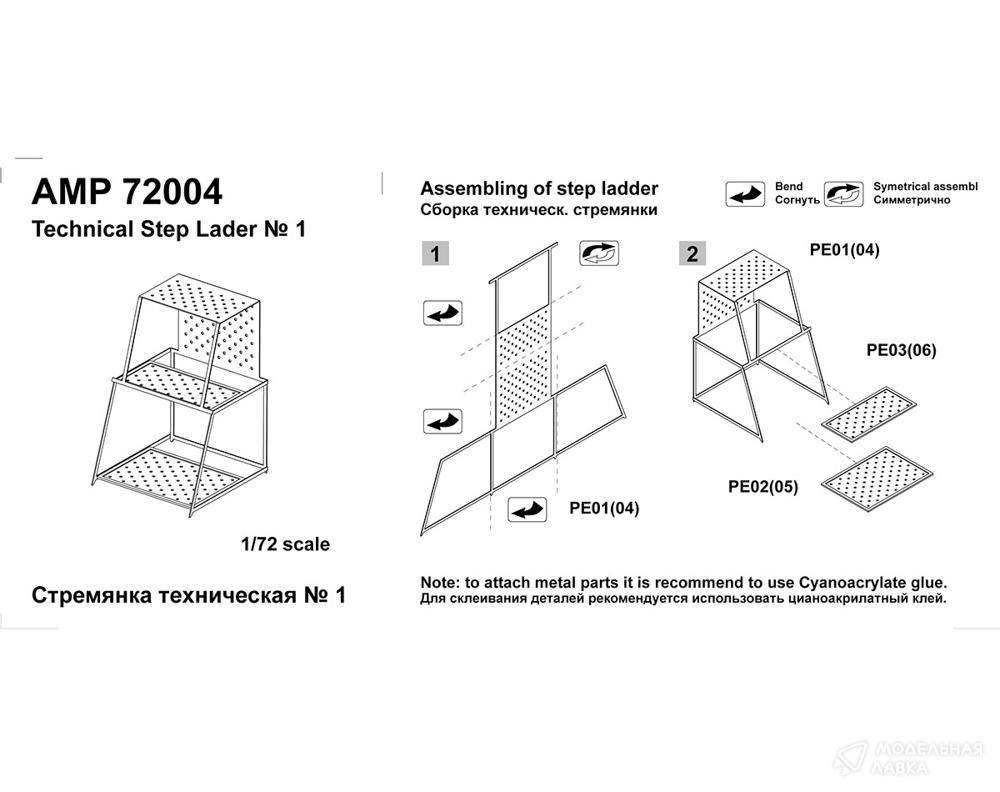 AMP 72004
Technical Step Lader № 1

1/72 scale

Стремянка техническая № 1

Assembling of step ladder
Сборка техническ. стремянки

Bend
Согнуть

Symetrical assembl
Симметрично

1

PE01(04)

2

PE01(04)

PE03(06)

PE02(05)

Note: to attach metal parts it is recommend to use Cyanoacrylate glue.
Для склеивания деталей рекомендуется использовать цианоакрилатный клей.

МОДЕЛЬНАЯ ЛАВКА