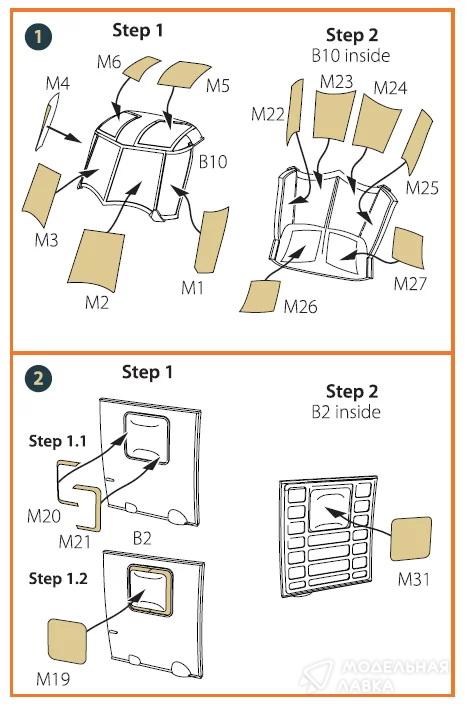 1

Step 1

M6
M5
M4
B10
M3
M2
M1

Step 2
B10 inside

M22
M23
M24
M25
M27
M26

2

Step 1

Step 1.1
M20
M21
B2

Step 1.2
M19

Step 2
B2 inside

M31

МОДЕЛЬНАЯ ЛАВКА